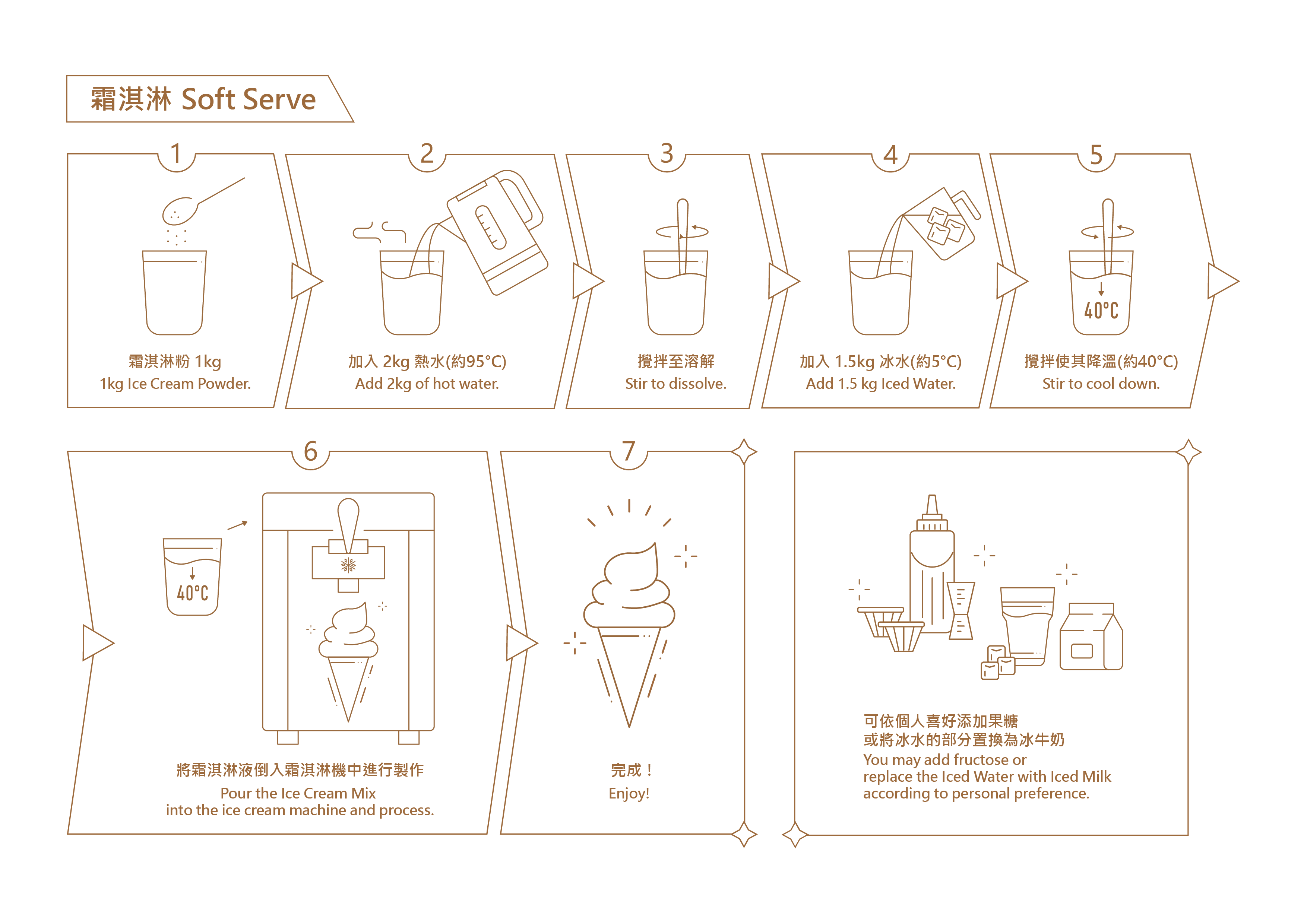 霜淇淋 Soft Serve

1

霜淇淋粉 1kg
1kg Ice Cream Powder.

2

加入 2kg 熱水(約95°C)
Add 2kg of hot water.

3

攪拌至溶解
Stir to dissolve.

4

加入 1.5kg 冰水(約5°C)
Add 1.5 kg Iced Water.

5

40°C

攪拌使其降溫(約40°C)
Stir to cool down.

6

40°C

將霜淇淋液倒入霜淇淋機中進行製作
Pour the Ice Cream Mix
into the ice cream machine and process.

7

完成！
Enjoy!

可依個人喜好添加果糖
或將冰水的部分置換為冰牛奶
You may add fructose or
replace the Iced Water with Iced Milk
according to personal preference.